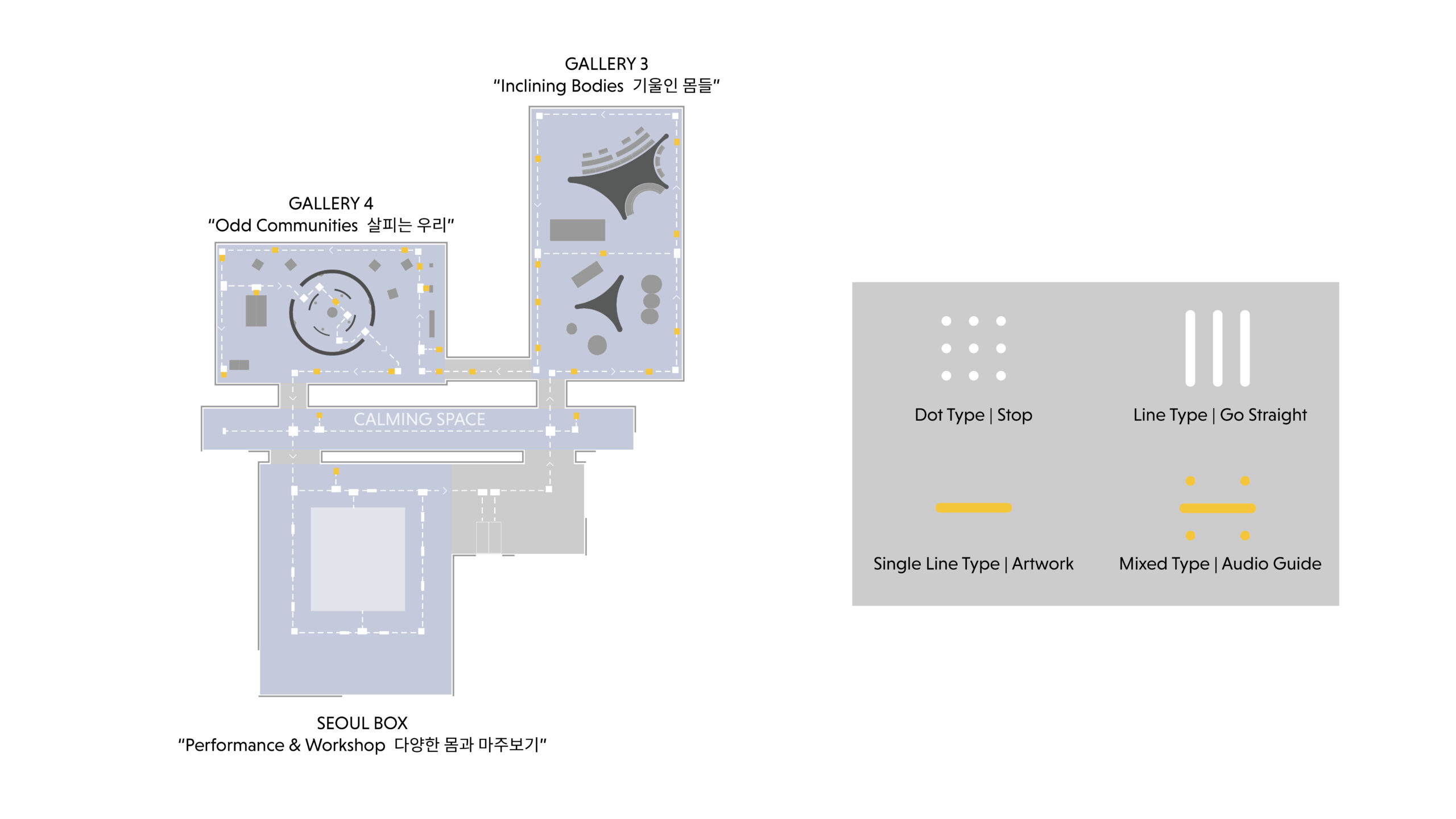 GALLERY 3
"Inclining Bodies 기울인 몸들"

GALLERY 4
"Odd Communities 살피는 우리"

CALMING SPACE

SEOUL BOX
"Performance & Workshop 다양한 몸과 마주보기"

Dot Type | Stop

Line Type | Go Straight

Single Line Type | Artwork

Mixed Type | Audio Guide